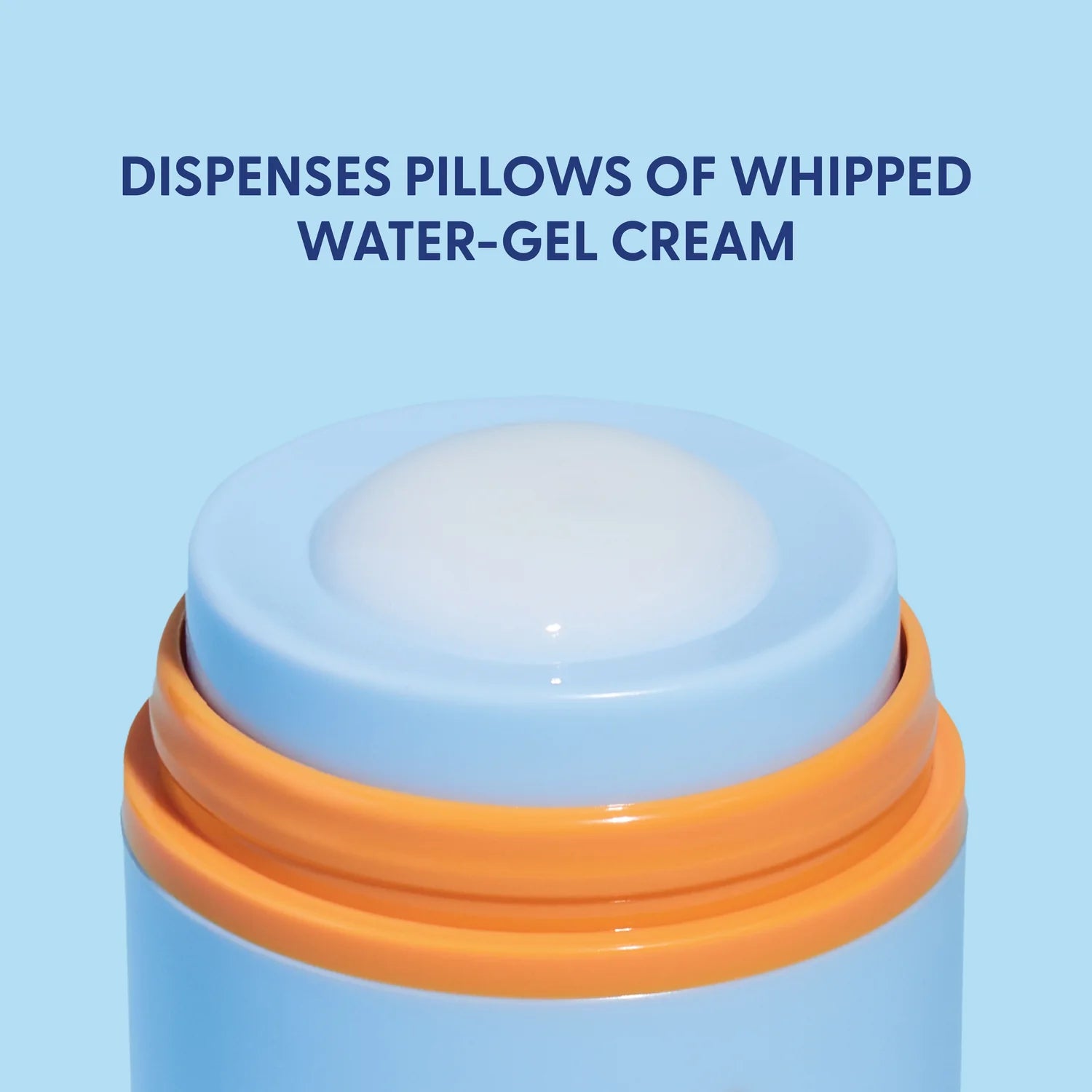 DISPENSES PILLOWS OF WHIPPED WATER-GEL CREAM